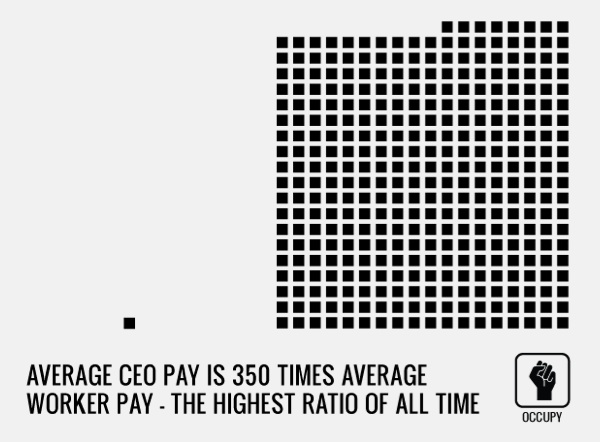 AVERAGE CEO PAY IS 350 TIMES AVERAGE WORKER PAY - THE HIGHEST RATIO OF ALL TIME

OCCUPY